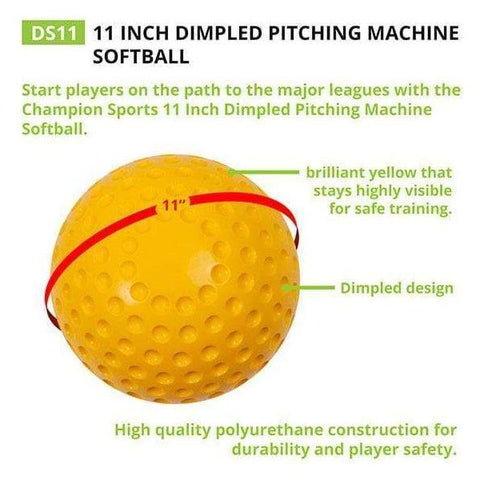 DS11 11 INCH DIMPLED PITCHING MACHINE SOFTBALL

Start players on the path to the major leagues with the Champion Sports 11 Inch Dimpled Pitching Machine Softball.

11"

brilliant yellow that stays highly visible for safe training.

Dimpled design

High quality polyurethane construction for durability and player safety.